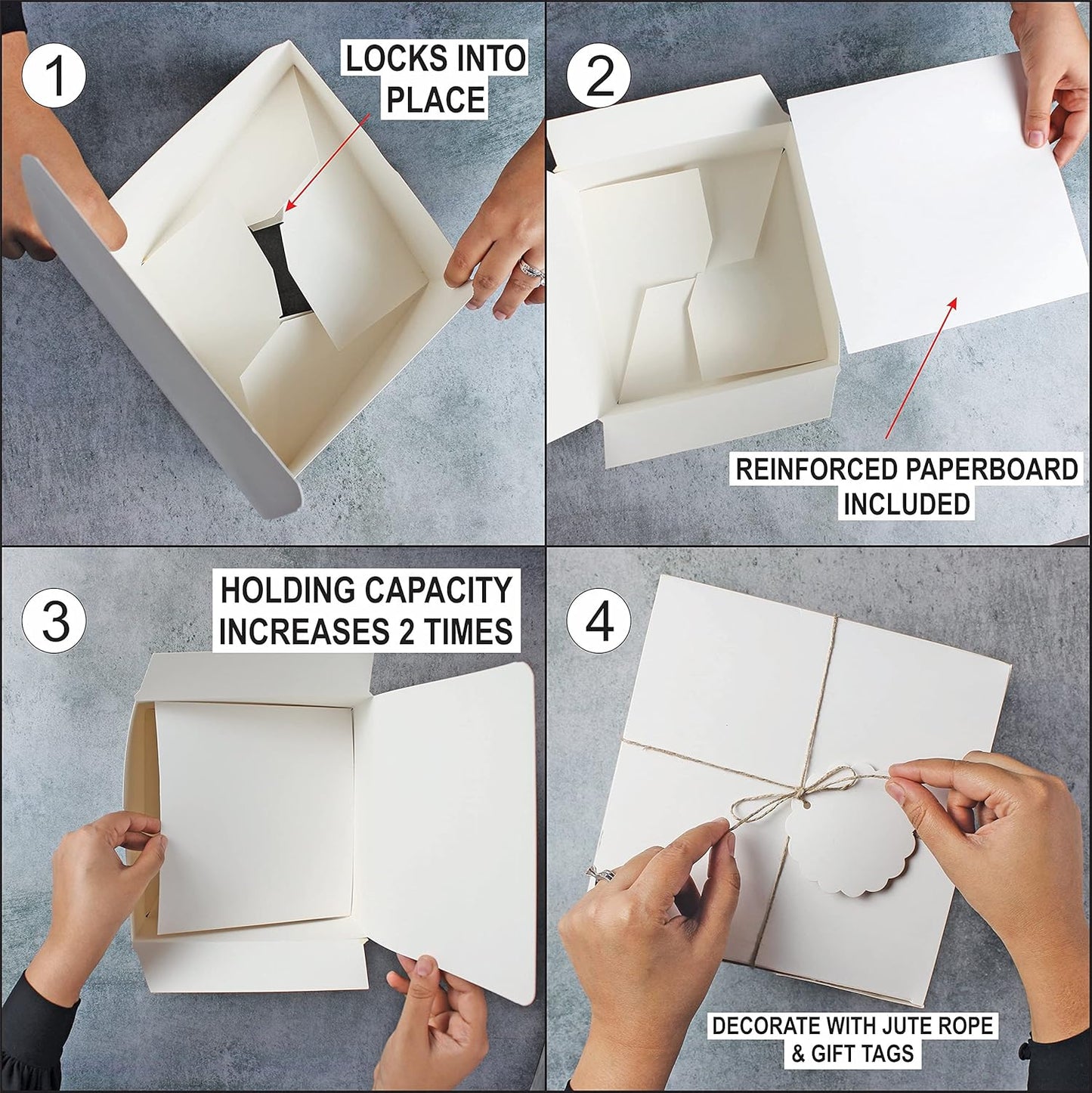 1

LOCKS INTO PLACE

2

REINFORCED PAPERBOARD INCLUDED

3

HOLDING CAPACITY INCREASES 2 TIMES

4

DECORATE WITH JUTE ROPE & GIFT TAGS