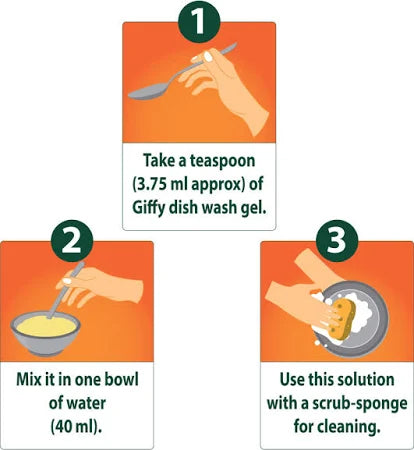 1

Take a teaspoon (3.75 ml approx) of Giffy dish wash gel.

2

Mix it in one bowl of water (40 ml).

3

Use this solution with a scrub-sponge for cleaning.